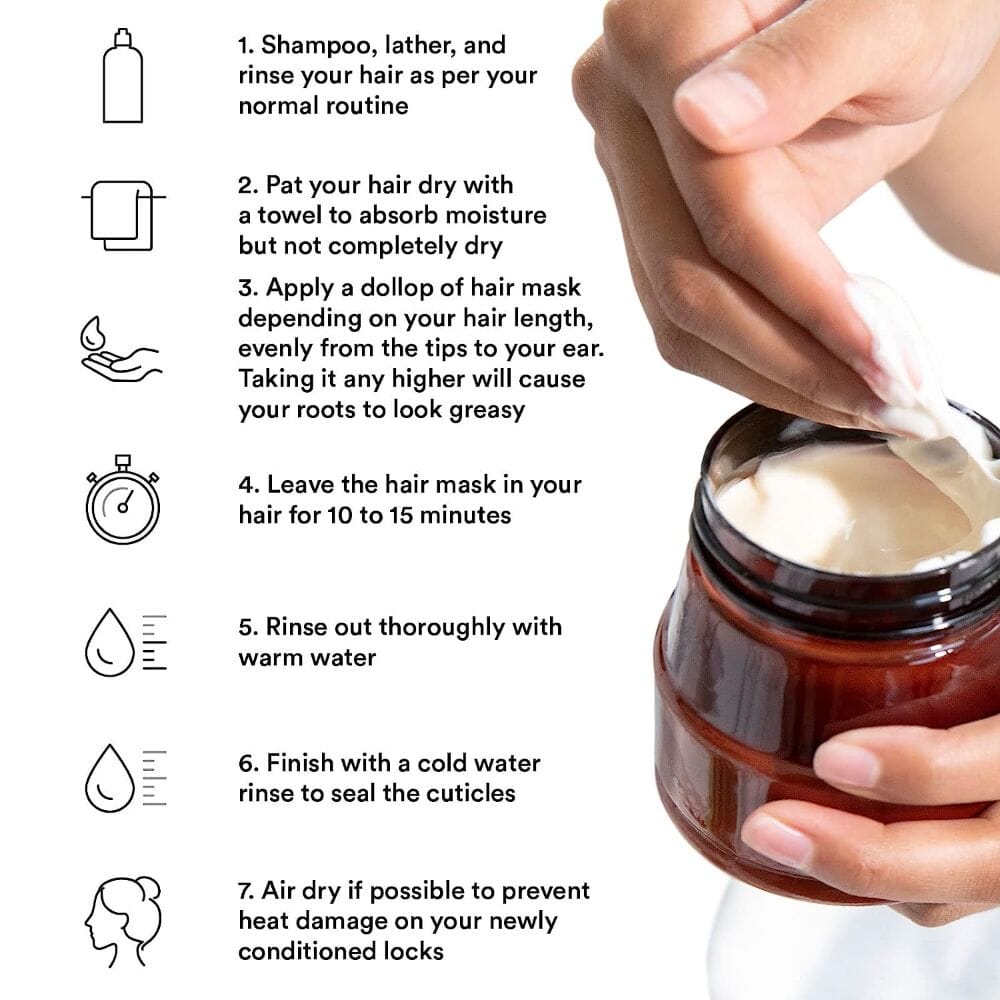 1. Shampoo, lather, and rinse your hair as per your normal routine

2. Pat your hair dry with a towel to absorb moisture but not completely dry

3. Apply a dollop of hair mask depending on your hair length, evenly from the tips to your ear. Taking it any higher will cause your roots to look greasy

4. Leave the hair mask in your hair for 10 to 15 minutes

5. Rinse out thoroughly with warm water

6. Finish with a cold water rinse to seal the cuticles

7. Air dry if possible to prevent heat damage on your newly conditioned locks