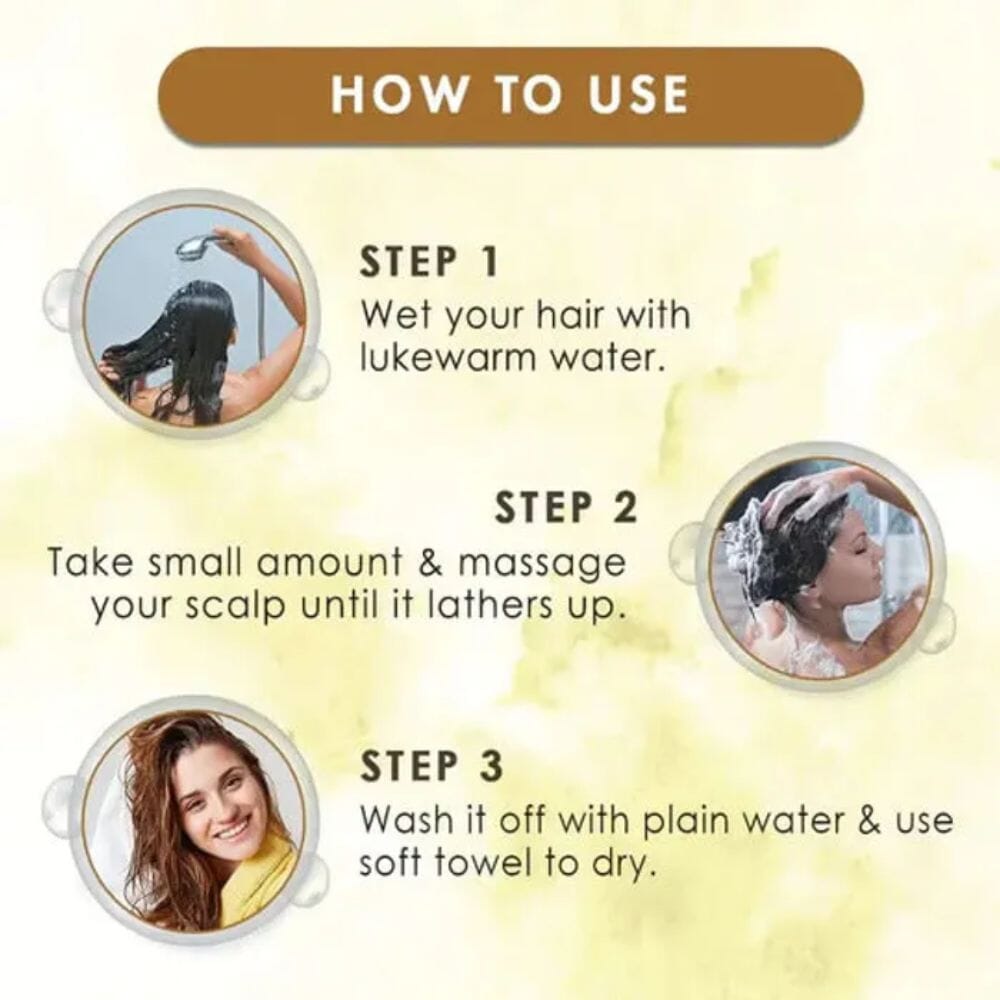 HOW TO USE

STEP 1
Wet your hair with lukewarm water.

STEP 2
Take small amount & massage your scalp until it lathers up.

STEP 3
Wash it off with plain water & use soft towel to dry.