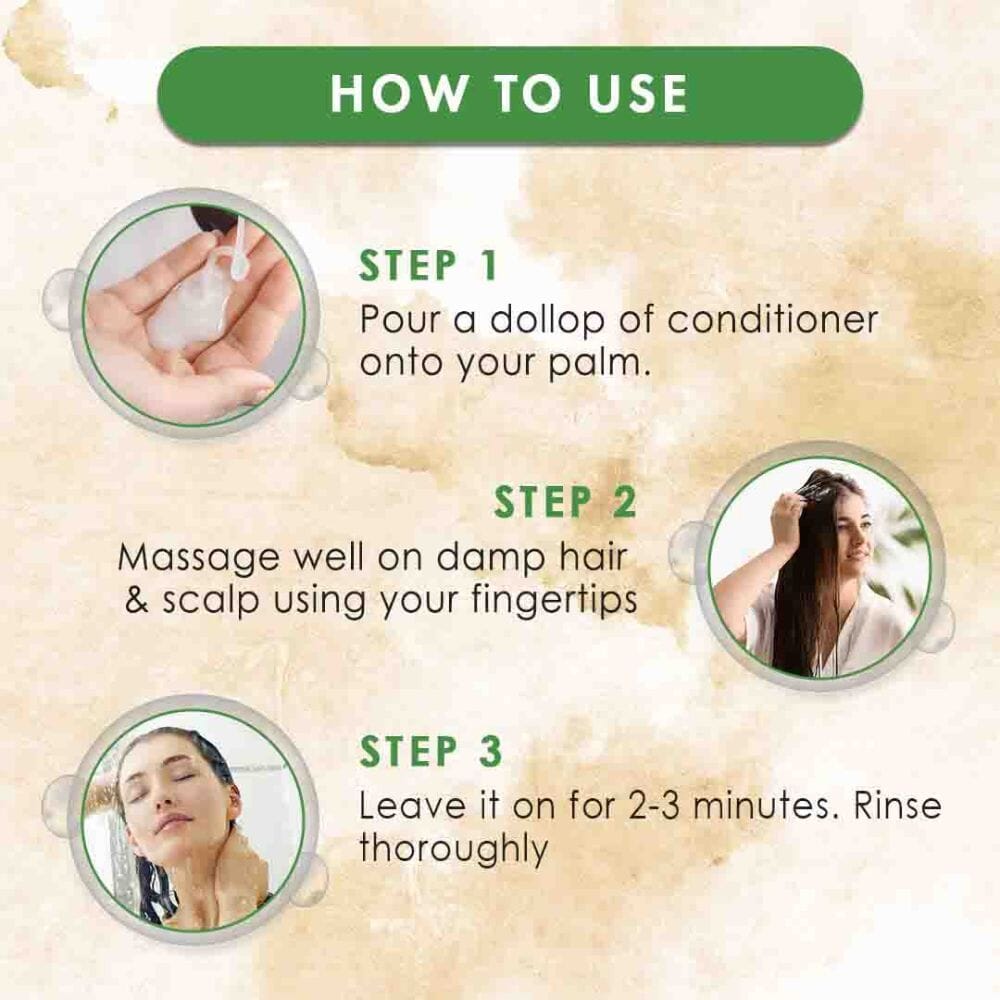 HOW TO USE

STEP 1
Pour a dollop of conditioner onto your palm.

STEP 2
Massage well on damp hair & scalp using your fingertips

STEP 3
Leave it on for 2-3 minutes. Rinse thoroughly