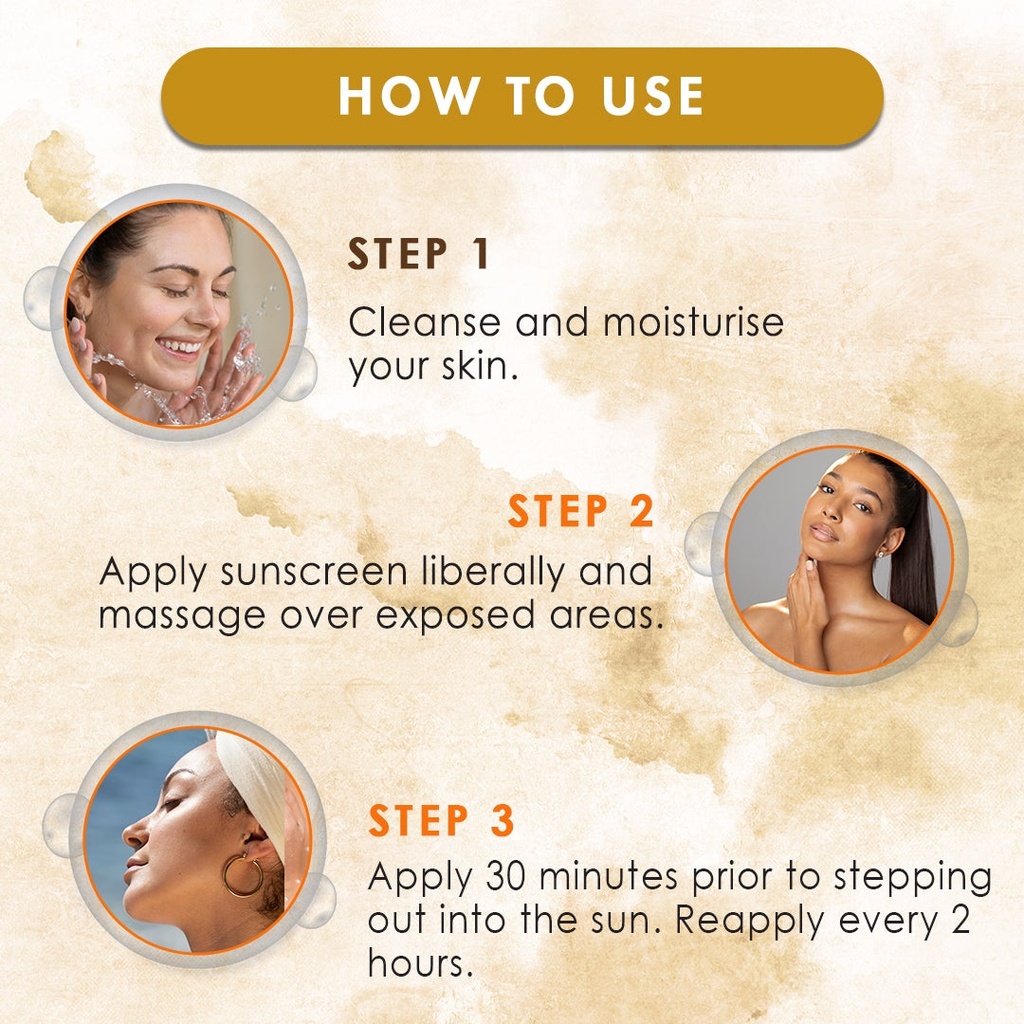 HOW TO USE

STEP 1
Cleanse and moisturise your skin.

STEP 2
Apply sunscreen liberally and massage over exposed areas.

STEP 3
Apply 30 minutes prior to stepping out into the sun. Reapply every 2 hours.