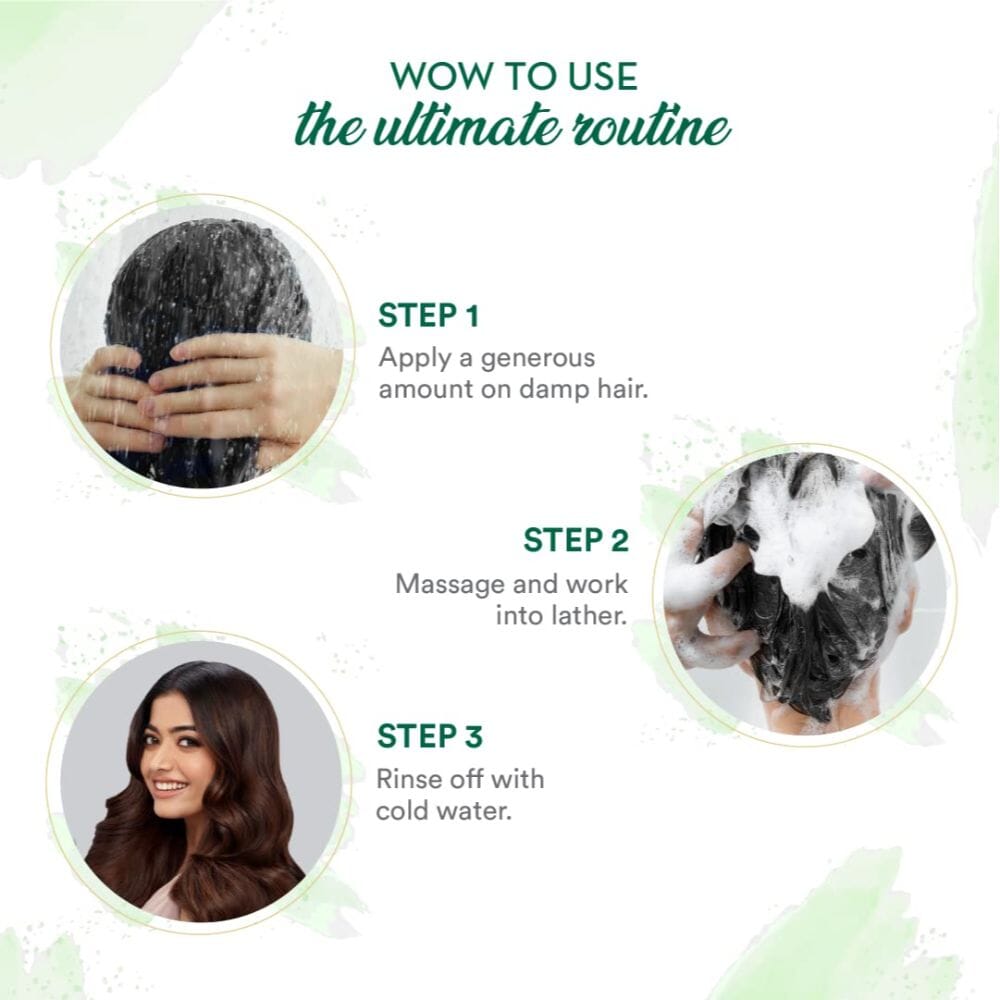 WOW TO USE
the ultimate routine

STEP 1
Apply a generous amount on damp hair.

STEP 2
Massage and work into lather.

STEP 3
Rinse off with cold water.